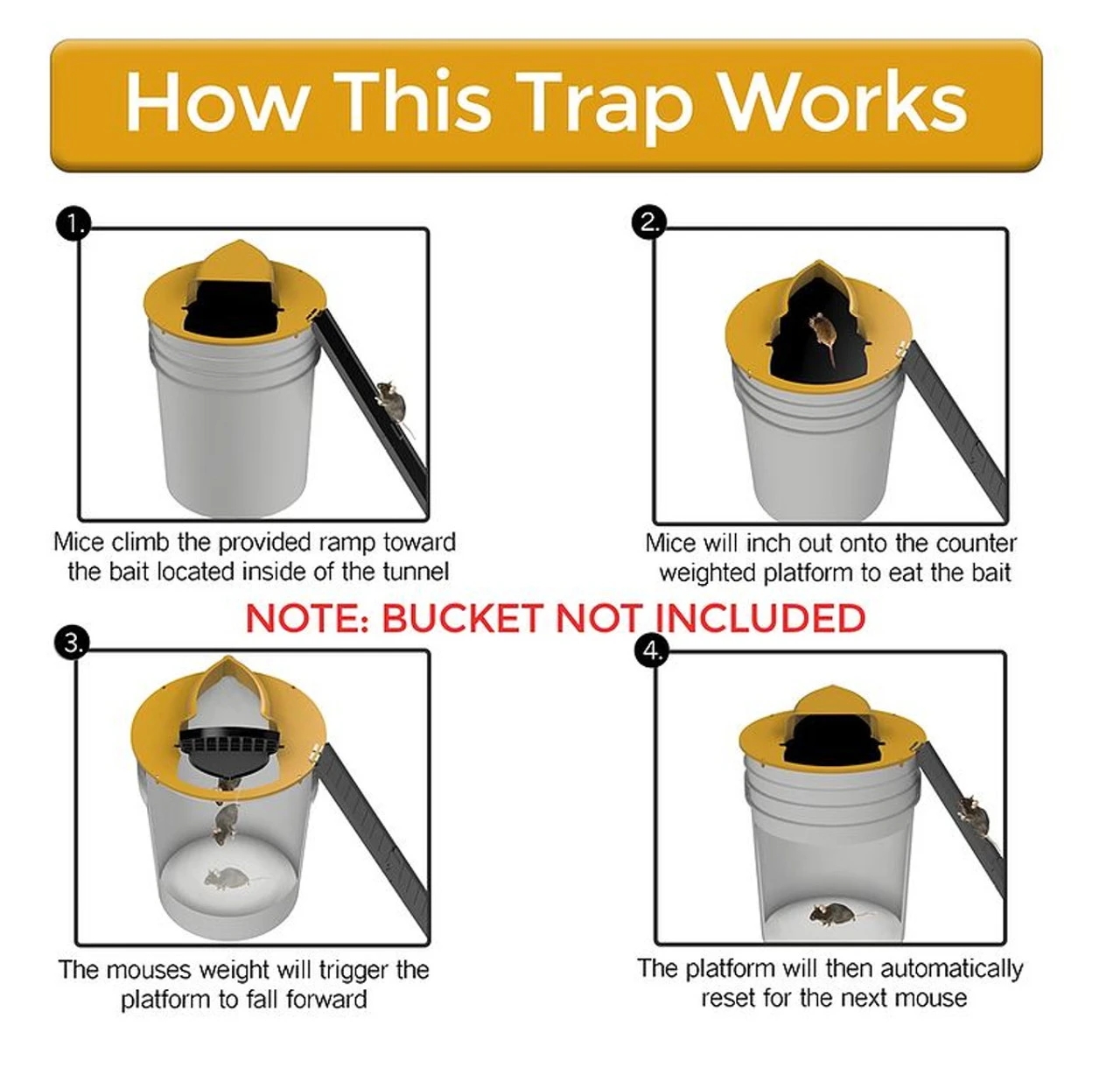 How This Trap Works

1.

Mice climb the provided ramp toward the bait located inside of the tunnel

2.

Mice will inch out onto the counter weighted platform to eat the bait

NOTE: BUCKET NOT INCLUDED

3.

The mouses weight will trigger the platform to fall forward

4.

The platform will then automatically reset for the next mouse